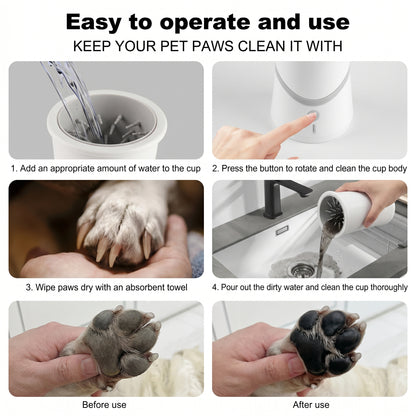 Easy to operate and use
KEEP YOUR PET PAWS CLEAN IT WITH

1. Add an appropriate amount of water to the cup

2. Press the button to rotate and clean the cup body

3. Wipe paws dry with an absorbent towel

4. Pour out the dirty water and clean the cup thoroughly

Before use

After use